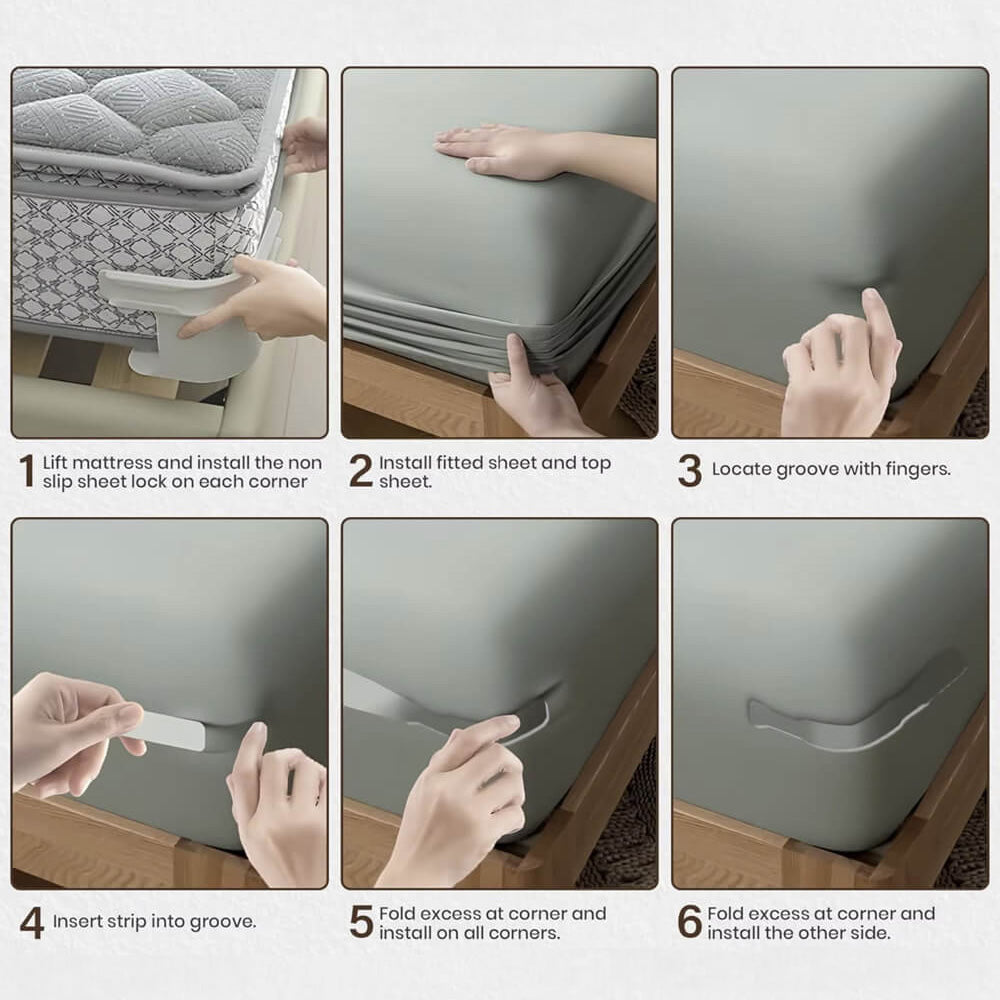 1 Lift mattress and install the non slip sheet lock on each corner

2 Install fitted sheet and top sheet.

3 Locate groove with fingers.

4 Insert strip into groove.

5 Fold excess at corner and install on all corners.

6 Fold excess at corner and install the other side.